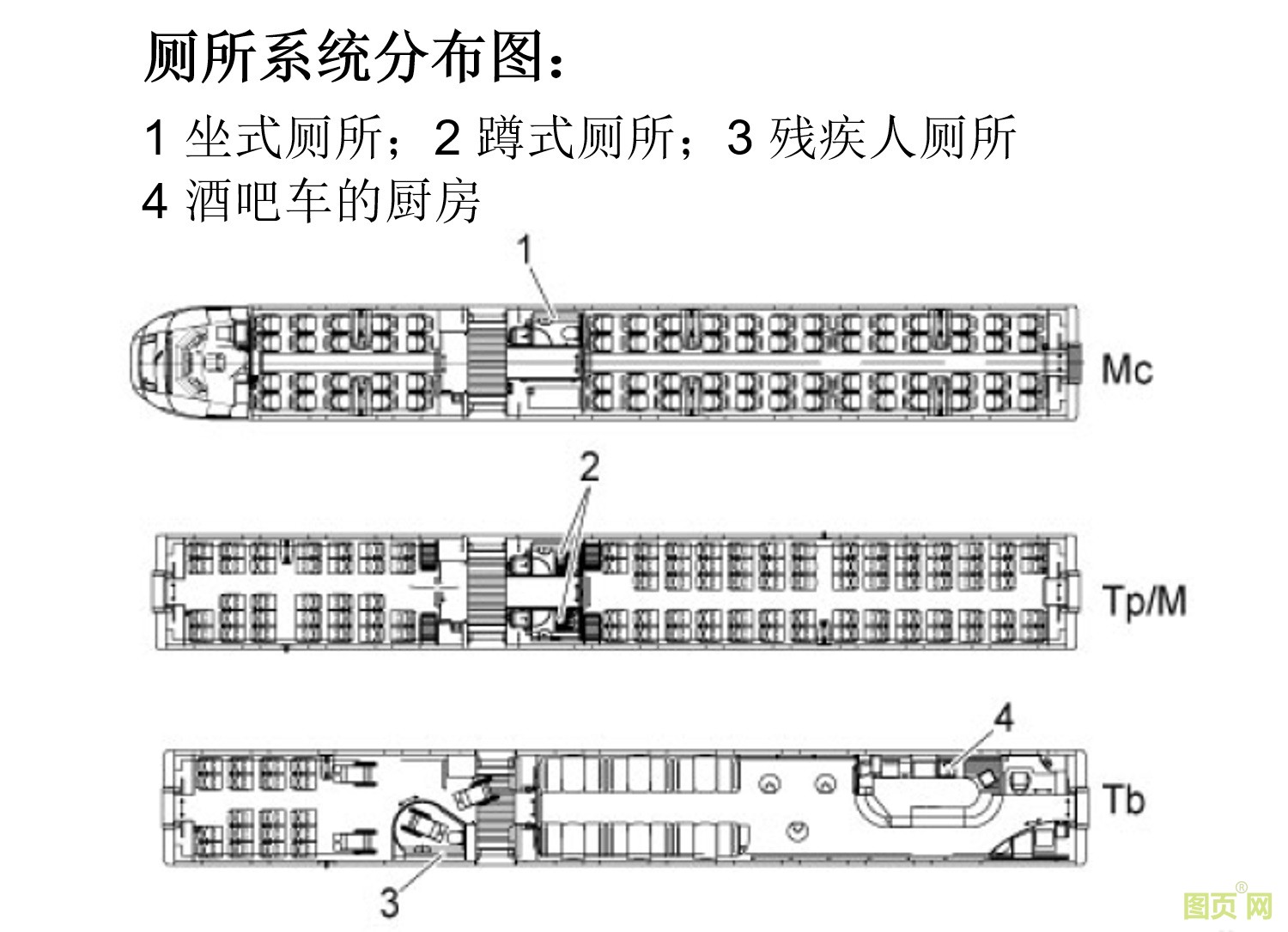 厕所系统分布图：

1 坐式厕所；2 蹲式厕所；3 残疾人厕所
4 酒吧车的厨房

1

Mc

2

Tp/M

4

Tb

3

图页网®