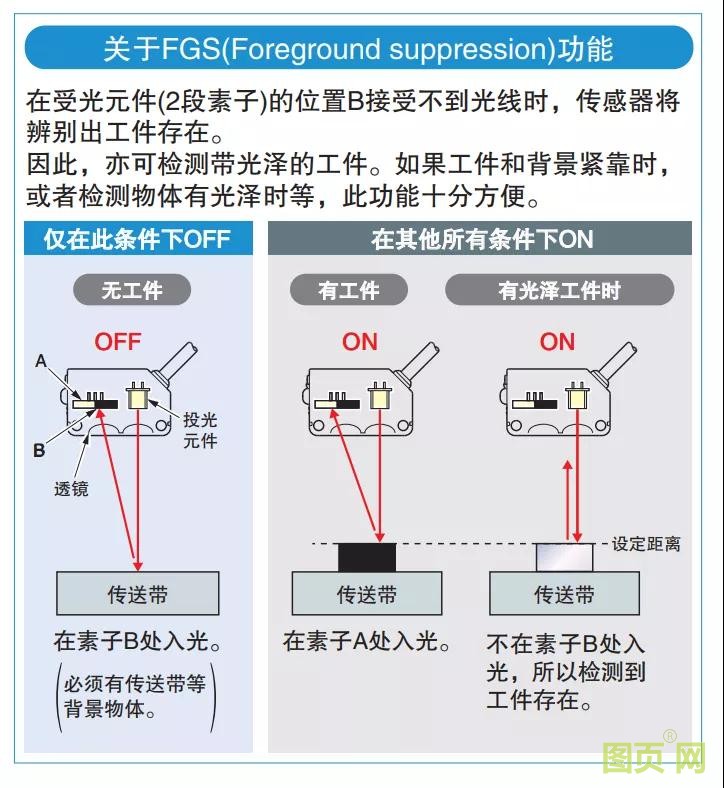 关于FGS(Foreground suppression)功能

在受光元件(2段素子)的位置B接受不到光线时，传感器将辨别出工件存在。
因此，亦可检测带光泽的工件。如果工件和背景紧靠时，或者检测物体有光泽时等，此功能十分方便。

仅在此条件下OFF

无工件

OFF

A

B

投光元件

透镜

传送带

在素子B处入光。

(必须有传送带等背景物体。)

在其他所有条件下ON

有工件

ON

传送带

在素子A处入光。

有光泽工件时

ON

设定距离

传送带

不在素子B处入光，所以检测到工件存在。

图页网®